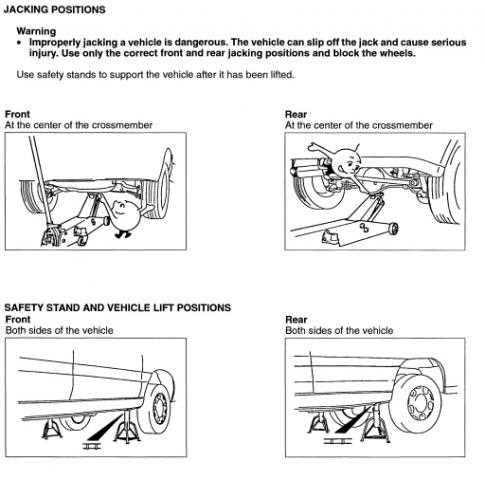 JACKING POSITIONS

Warning
• Improperly jacking a vehicle is dangerous. The vehicle can slip off the jack and cause serious injury. Use only the correct front and rear jacking positions and block the wheels.

Use safety stands to support the vehicle after it has been lifted.

Front
At the center of the crossmember

Rear
At the center of the crossmember

SAFETY STAND AND VEHICLE LIFT POSITIONS
Front
Both sides of the vehicle

Rear
Both sides of the vehicle