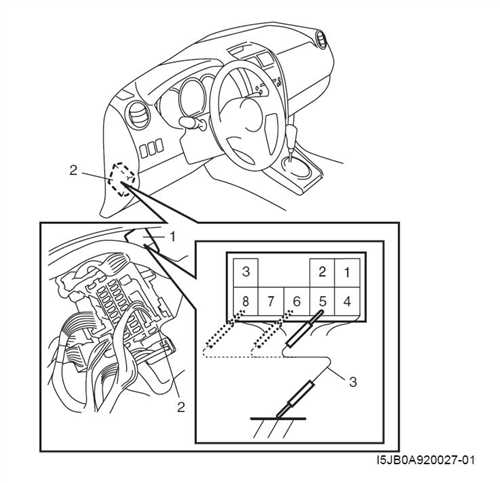 2

1

3

2

1

8

7

6

5

4

3

2

I5JB0A920027-01