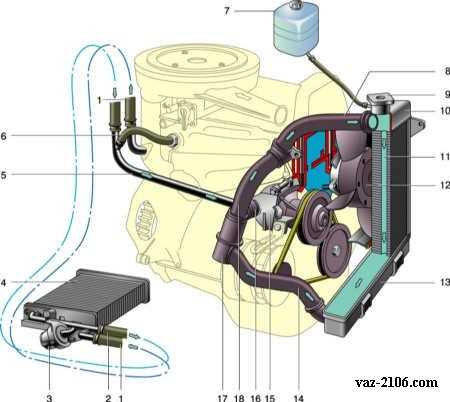 7
8
9
10
1
6
11
5
12
4
13
3
2
1
17
18
16
15
14
vaz-2106.com