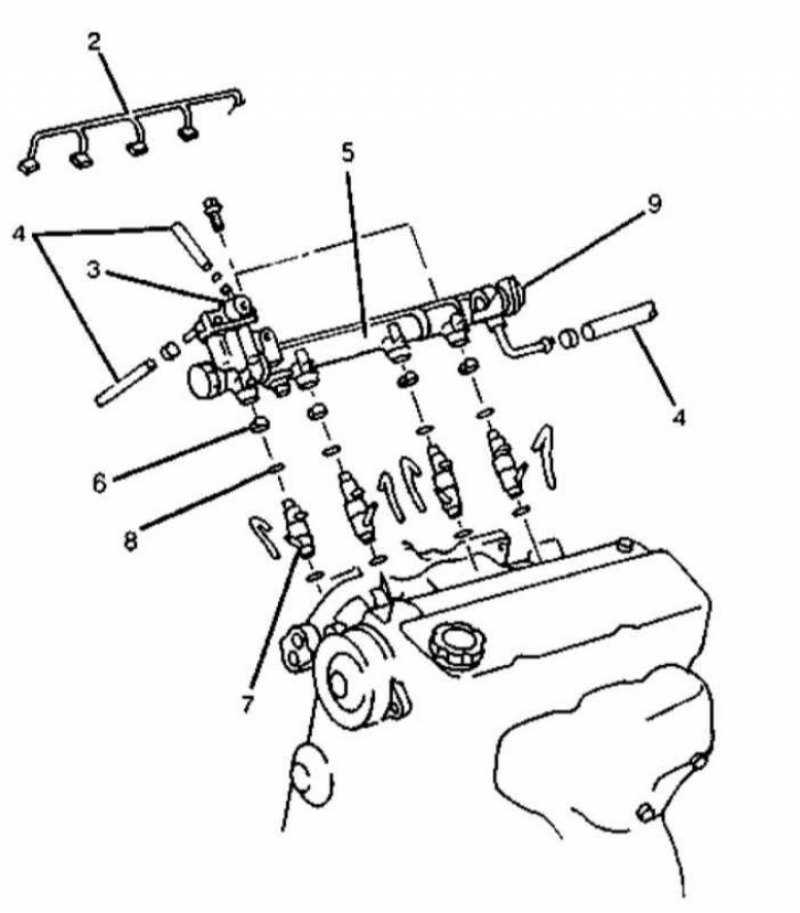 2
5
9
4
3
4
6
8
7