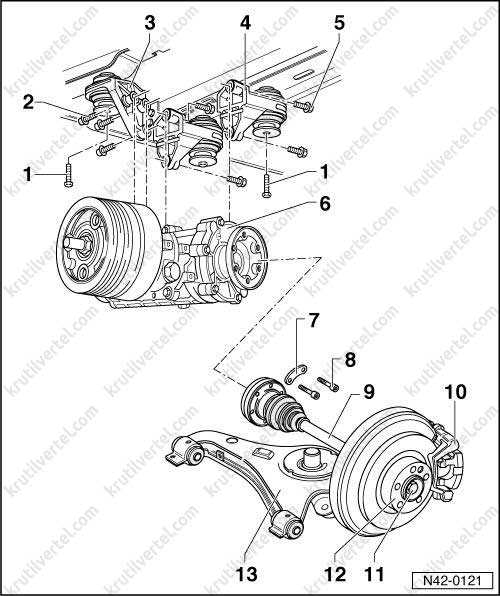 3
4
5
2
1
1
6
7
8
9
10
13
12
11
N42-0121
krutilvertel.com