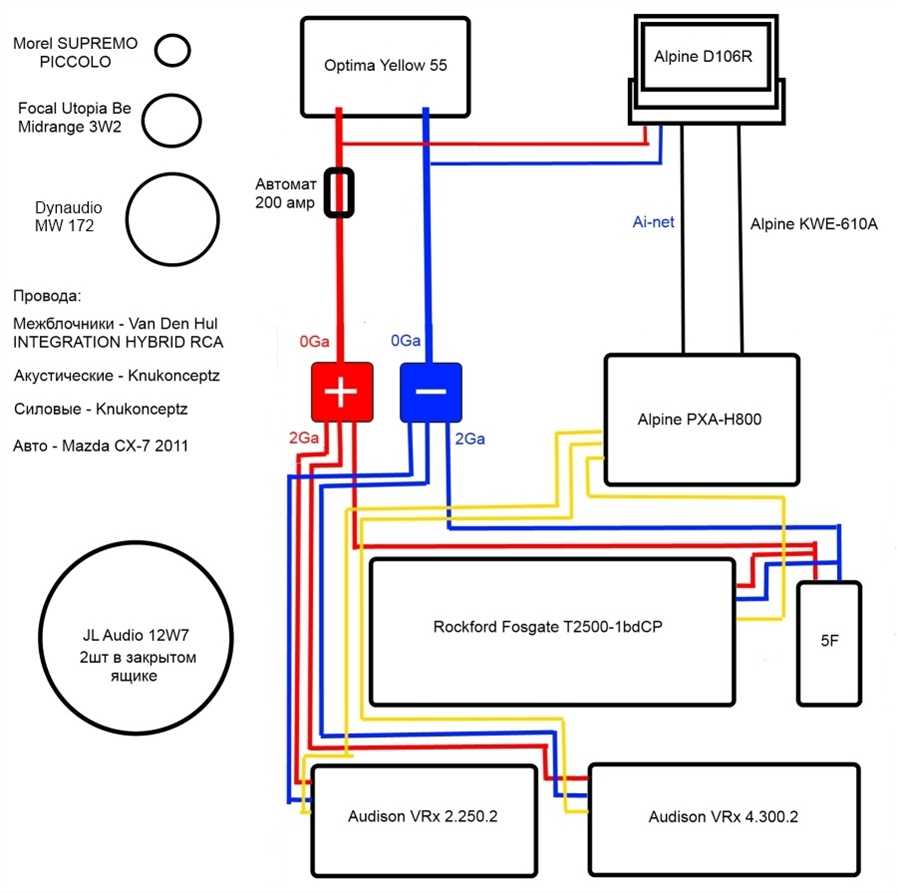 Morel SUPREMO PICCOLO

Focal Utopia Be Midrange 3W2

Dynaudio MW 172

Провода:

Межблочники - Van Den Hul INTEGRATION HYBRID RCA

Акустические - Knukonceptz

Силовые - Knukonceptz

Авто - Mazda CX-7 2011

JL Audio 12W7 2шт в закрытом ящике

Optima Yellow 55

Alpine D106R

Автомат 200 амр

Ai-net

Alpine KWE-610A

0Ga

0Ga

+

−

2Ga

2Ga

Alpine PXA-H800

Rockford Fosgate T2500-1bdCP

5F

Audison VRx 2.250.2

Audison VRx 4.300.2