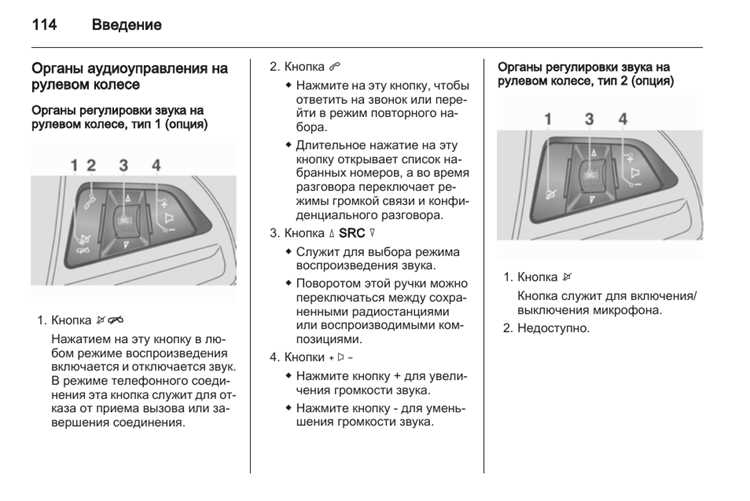 114 Введение

Органы аудиоуправления на рулевом колесе

Органы регулировки звука на рулевом колесе, тип 1 (опция)

1 2 3 4

1. Кнопка

Нажатием на эту кнопку в любом режиме воспроизведения включается и отключается звук. В режиме телефонного соединения эта кнопка служит для отказа от приема вызова или завершения соединения.

2. Кнопка

◆ Нажмите на эту кнопку, чтобы ответить на звонок или перейти в режим повторного набора.

◆ Длительное нажатие на эту кнопку открывает список набранных номеров, а во время разговора переключает режимы громкой связи и конфиденциального разговора.

3. Кнопка SRC

◆ Служит для выбора режима воспроизведения звука.

◆ Поворотом этой ручки можно переключаться между сохраненными радиостанциями или воспроизводимыми композициями.

4. Кнопки + -

◆ Нажмите кнопку + для увеличения громкости звука.

◆ Нажмите кнопку - для уменьшения громкости звука.

Органы регулировки звука на рулевом колесе, тип 2 (опция)

1 3 4

1. Кнопка

Кнопка служит для включения/выключения микрофона.

2. Недоступно.